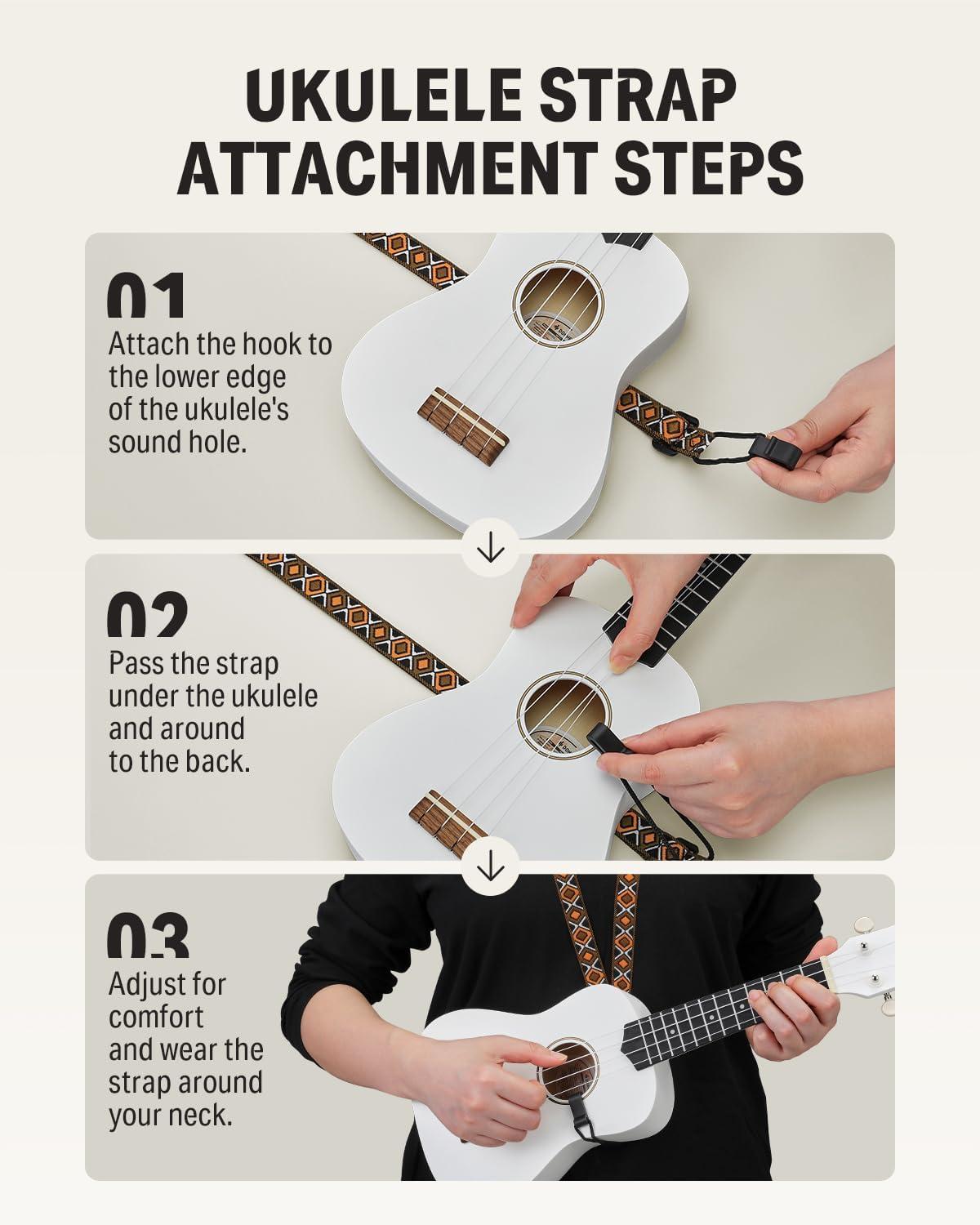 UKULELE STRAP ATTACHMENT STEPS

01
Attach the hook to the lower edge of the ukulele's sound hole.

02
Pass the strap under the ukulele and around to the back.

03
Adjust for comfort and wear the strap around your neck.