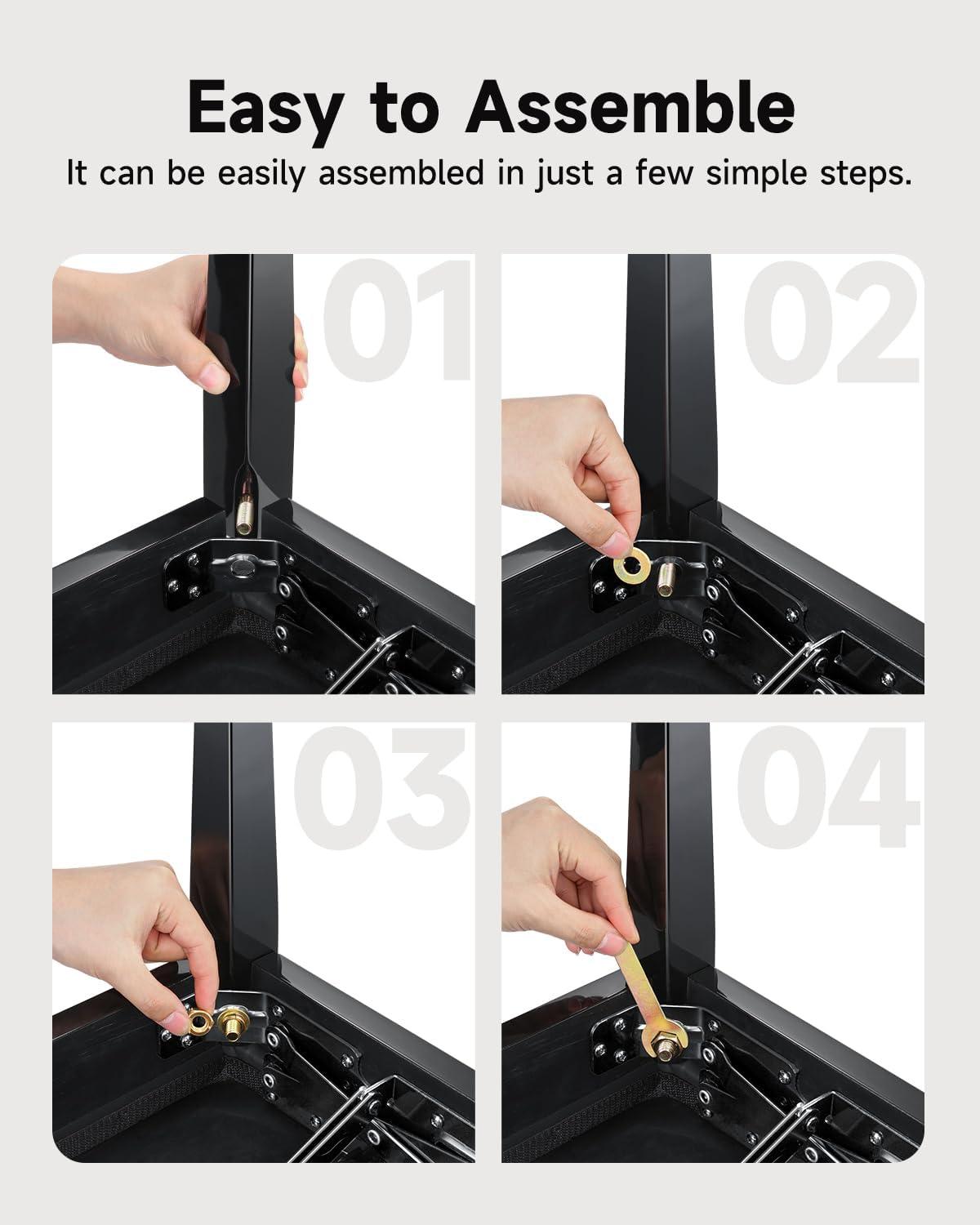 Easy to Assemble

It can be easily assembled in just a few simple steps.

01

02

03

04