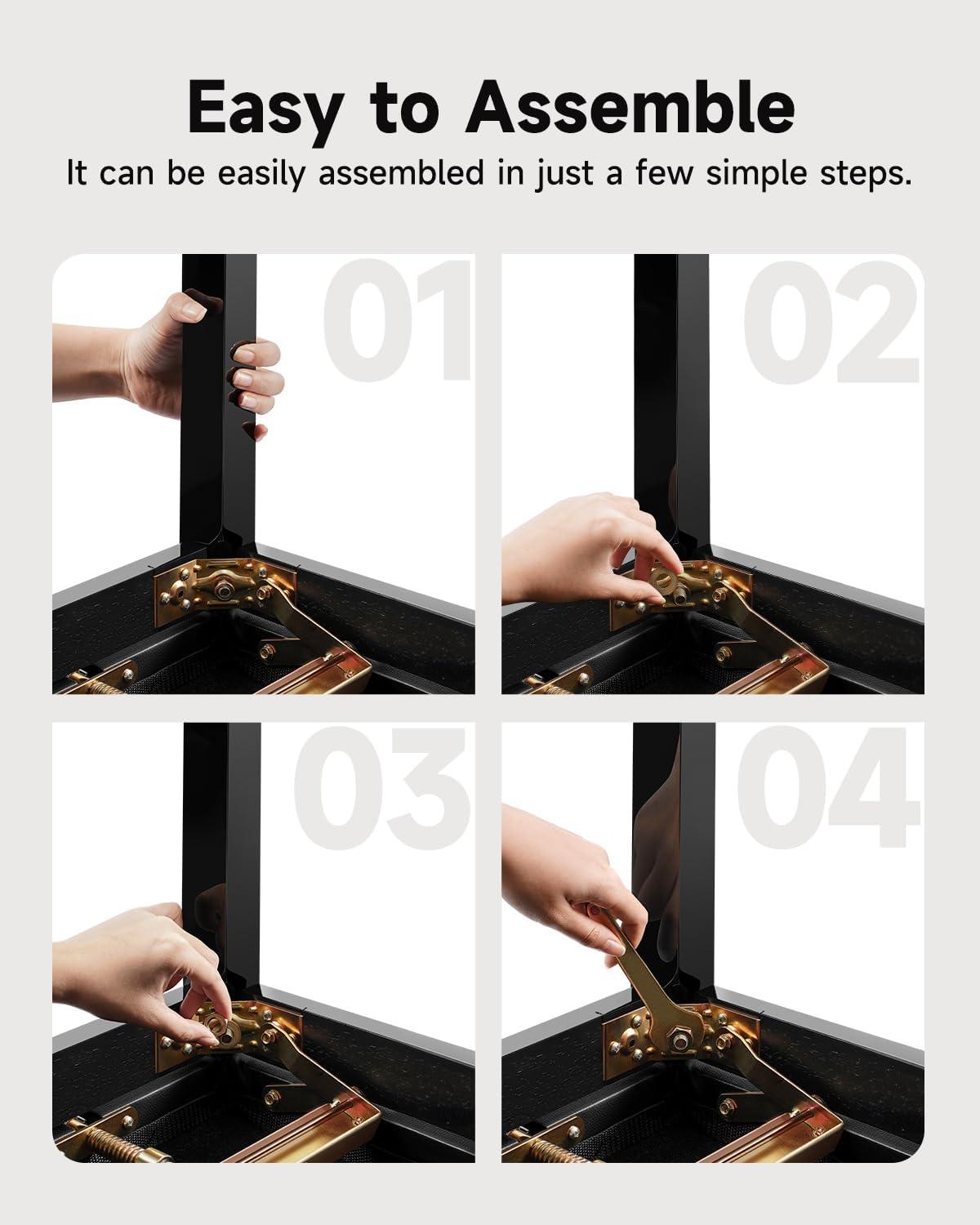 Easy to Assemble

It can be easily assembled in just a few simple steps.

01

02

03

04