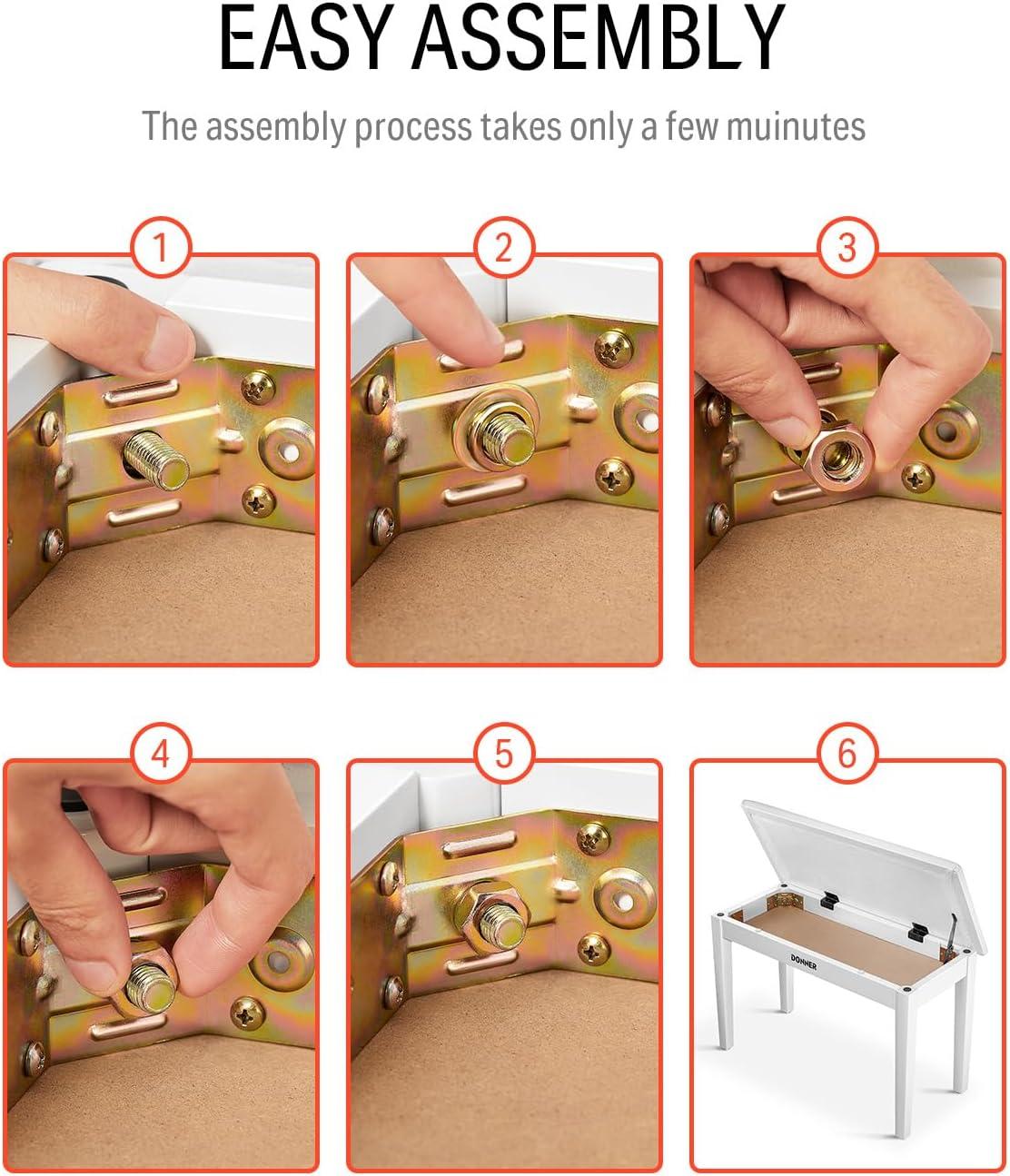 EASY ASSEMBLY

The assembly process takes only a few muinutes

1

2

3

4

5

6

DONNER