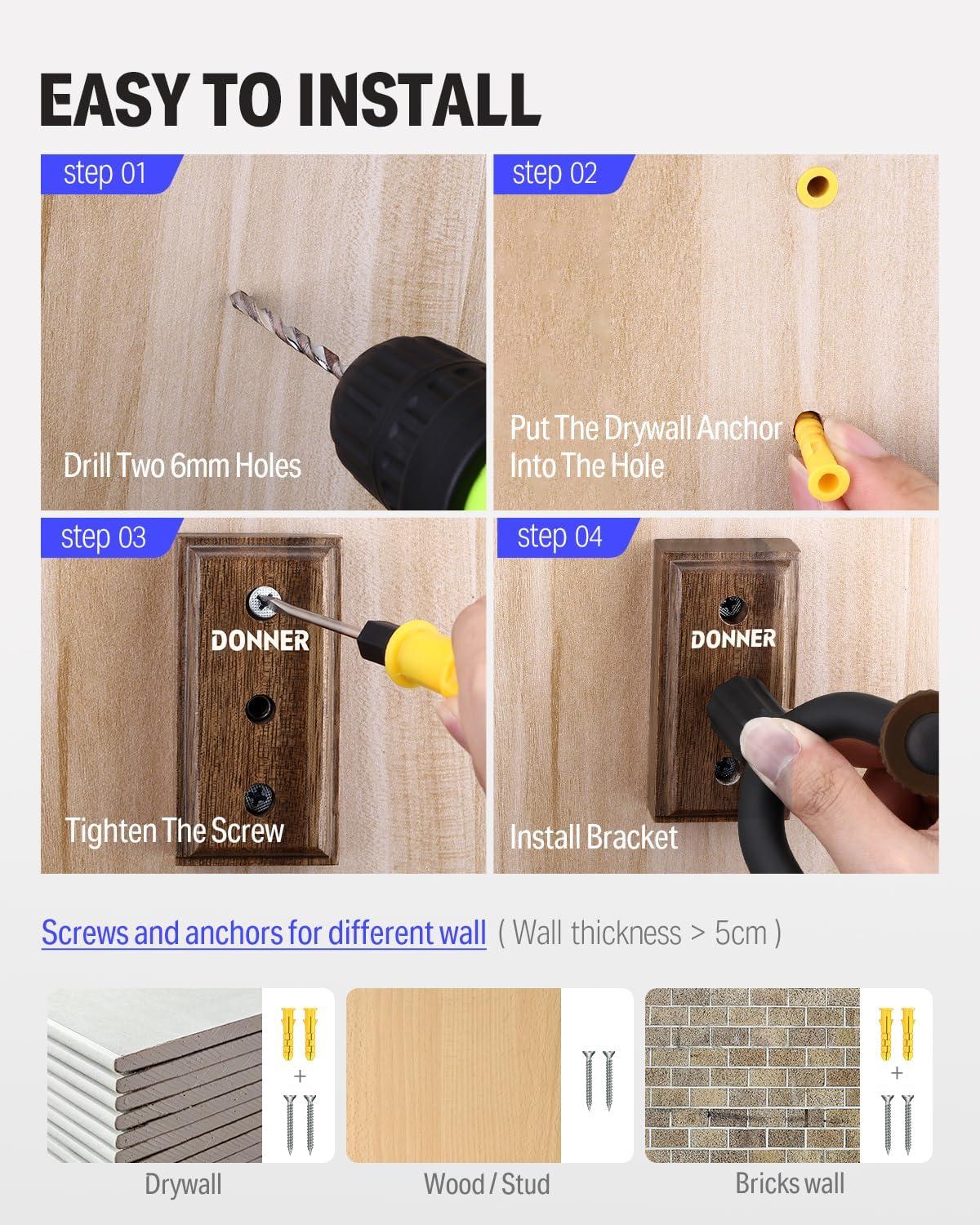 EASY TO INSTALL

step 01

Drill Two 6mm Holes

step 02

Put The Drywall Anchor Into The Hole

step 03

DONNER

Tighten The Screw

step 04

DONNER

Install Bracket

Screws and anchors for different wall ( Wall thickness > 5cm )

+

Drywall

Wood / Stud

+

Bricks wall