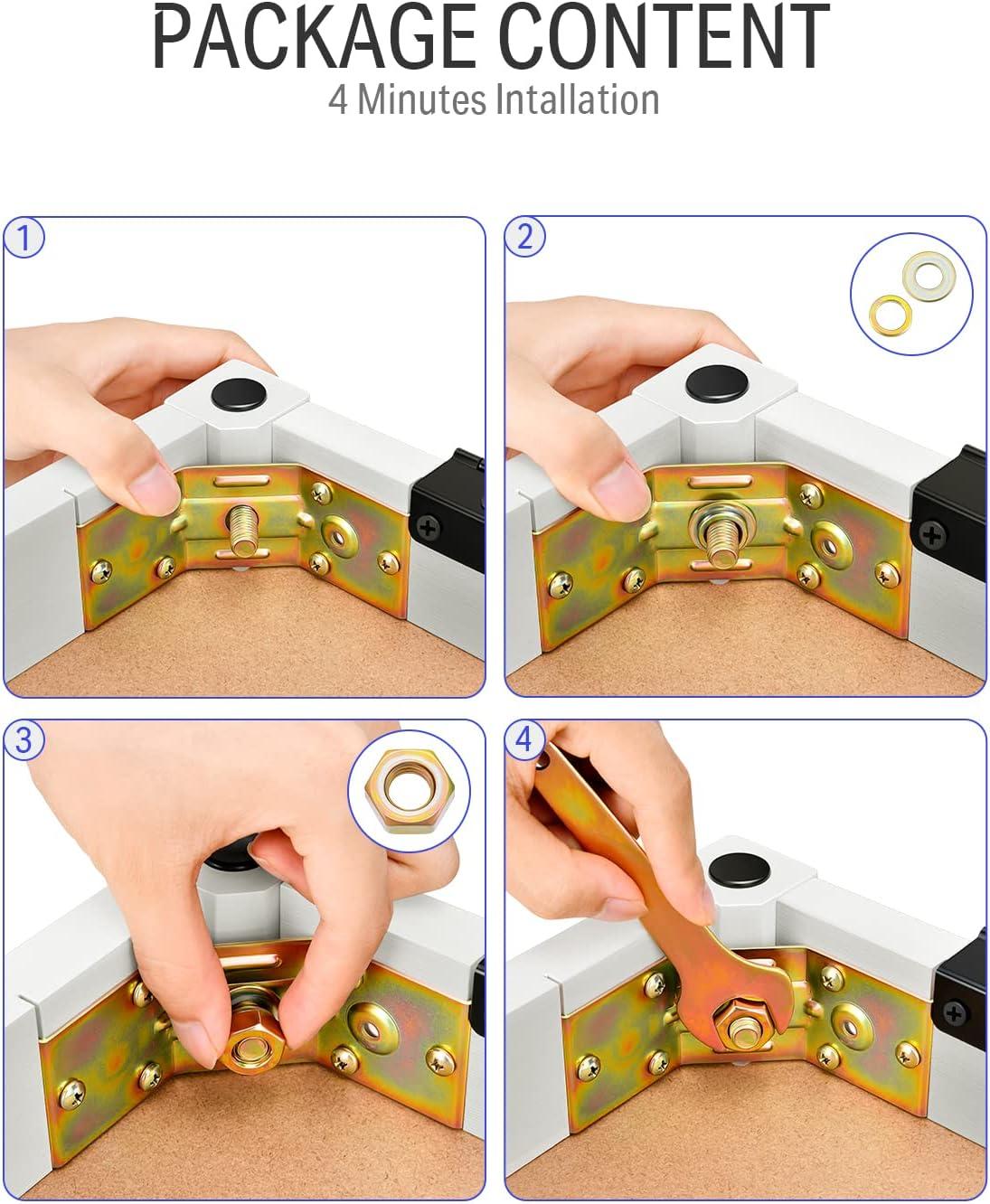 PACKAGE CONTENT
4 Minutes Intallation

1

2

3

4