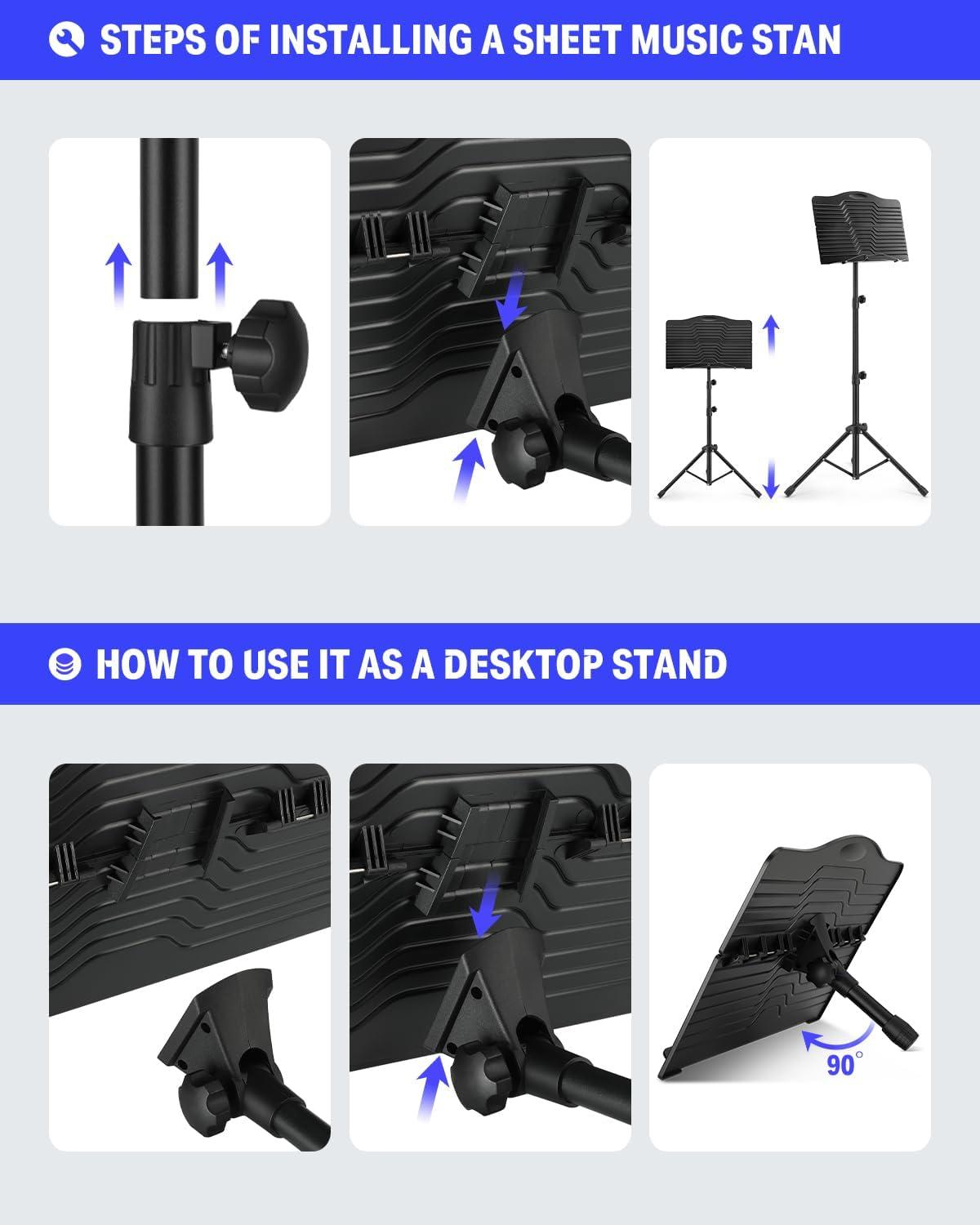 STEPS OF INSTALLING A SHEET MUSIC STAN

HOW TO USE IT AS A DESKTOP STAND

90°