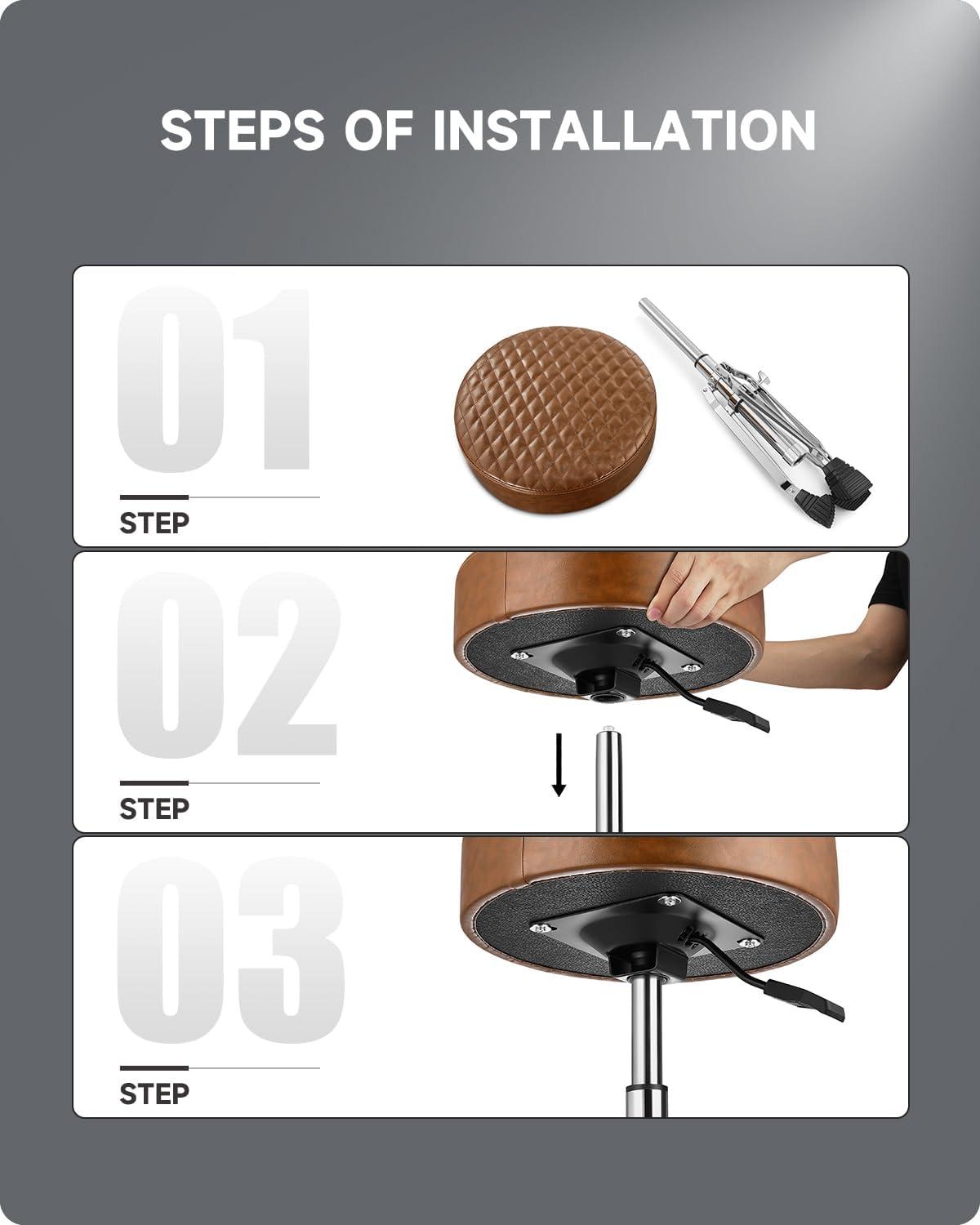 STEPS OF INSTALLATION

01

STEP

02

STEP

03

STEP