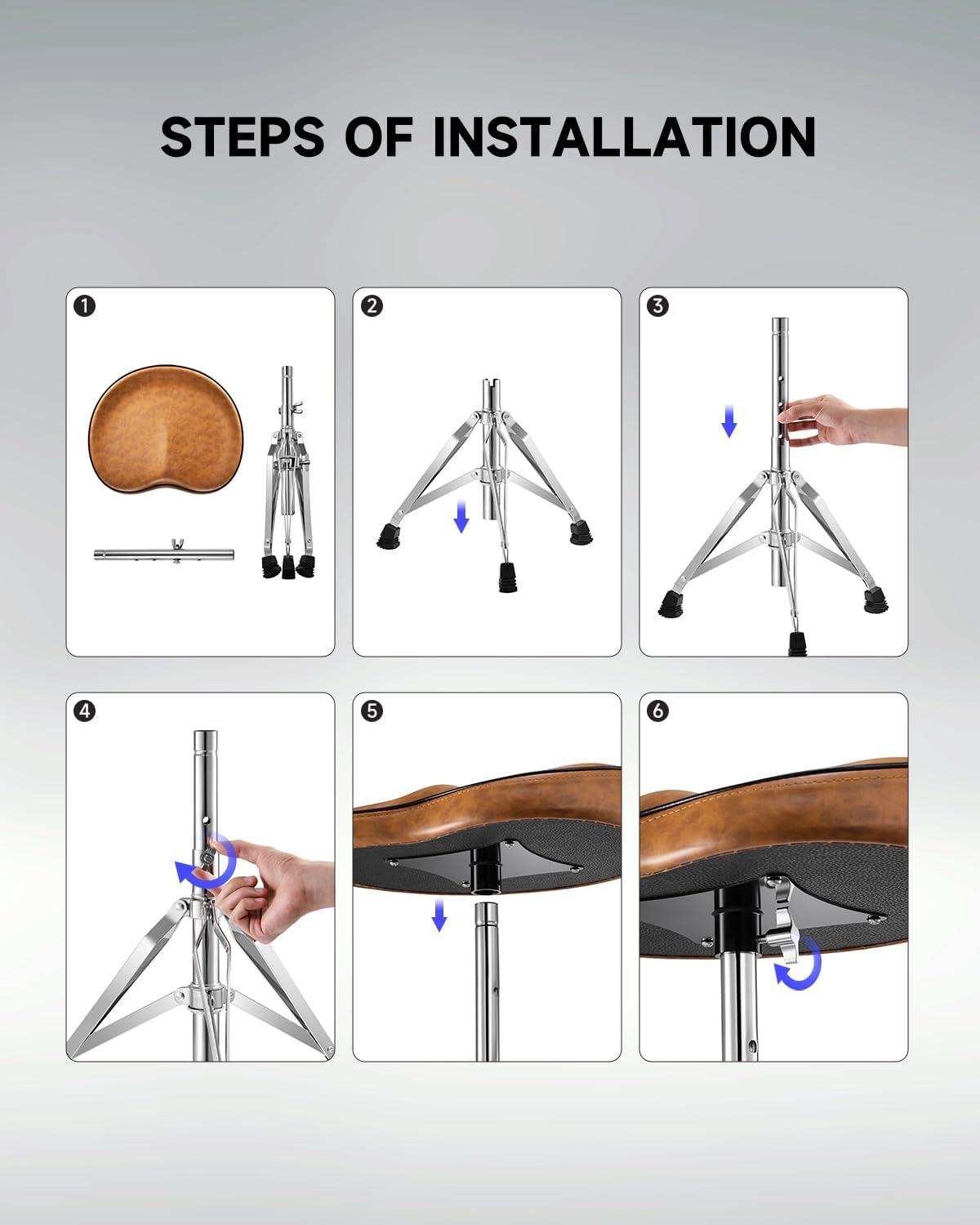 STEPS OF INSTALLATION

1

2

3

4

5

6